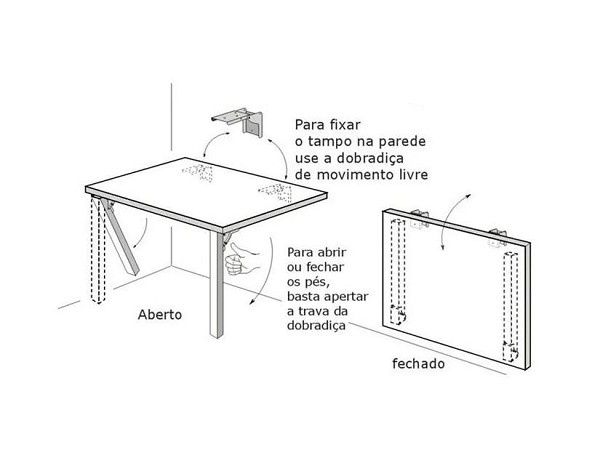 Para fixar
o tampo na parede
use a dobradiça
de movimento livre

Para abrir
ou fechar
os pés,
basta apertar
a trava da
dobradiça

Aberto

fechado